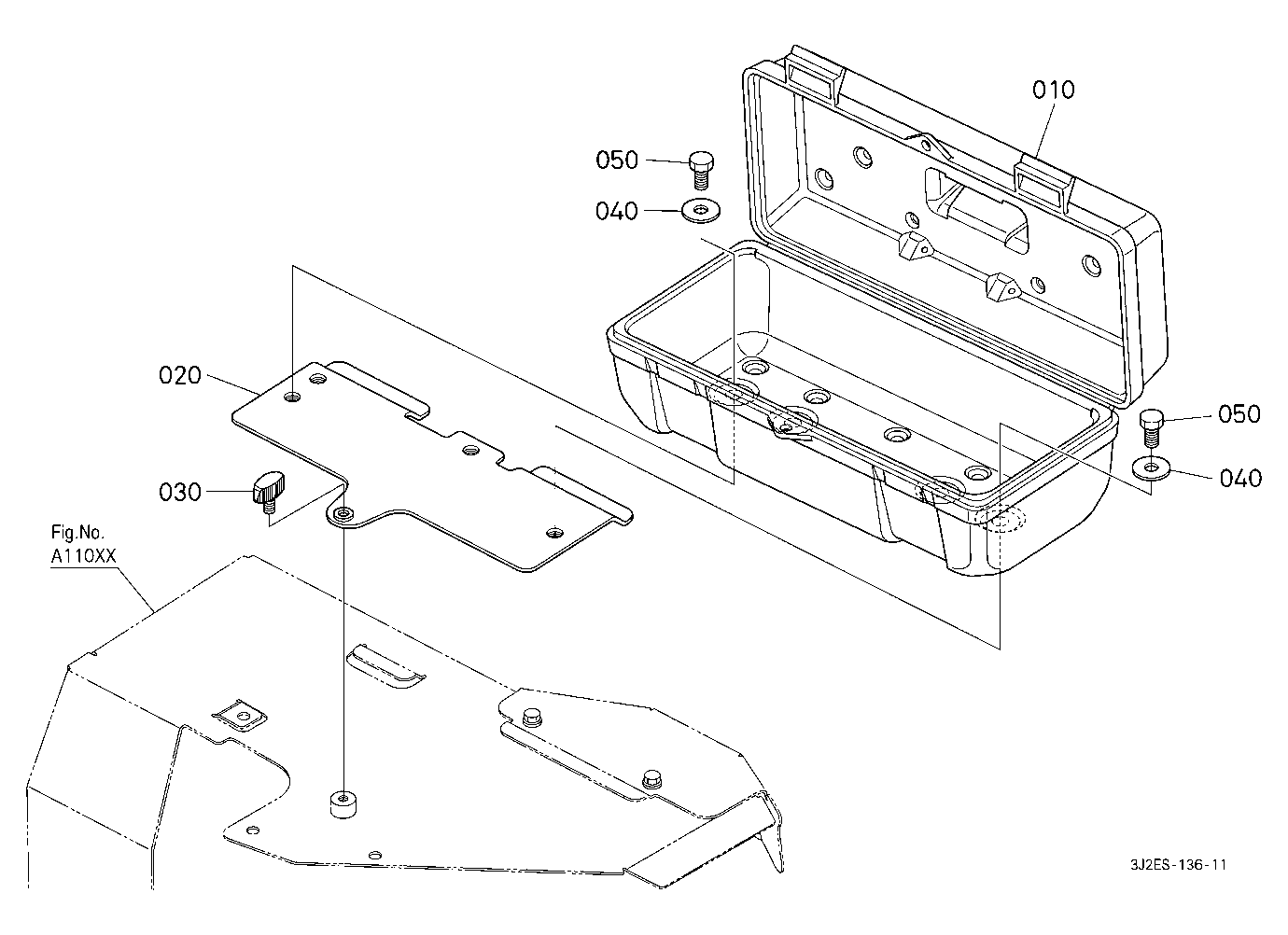 010
050
040
020
030
050
040
Fig.No.
A110XX
3J2ES-136-11